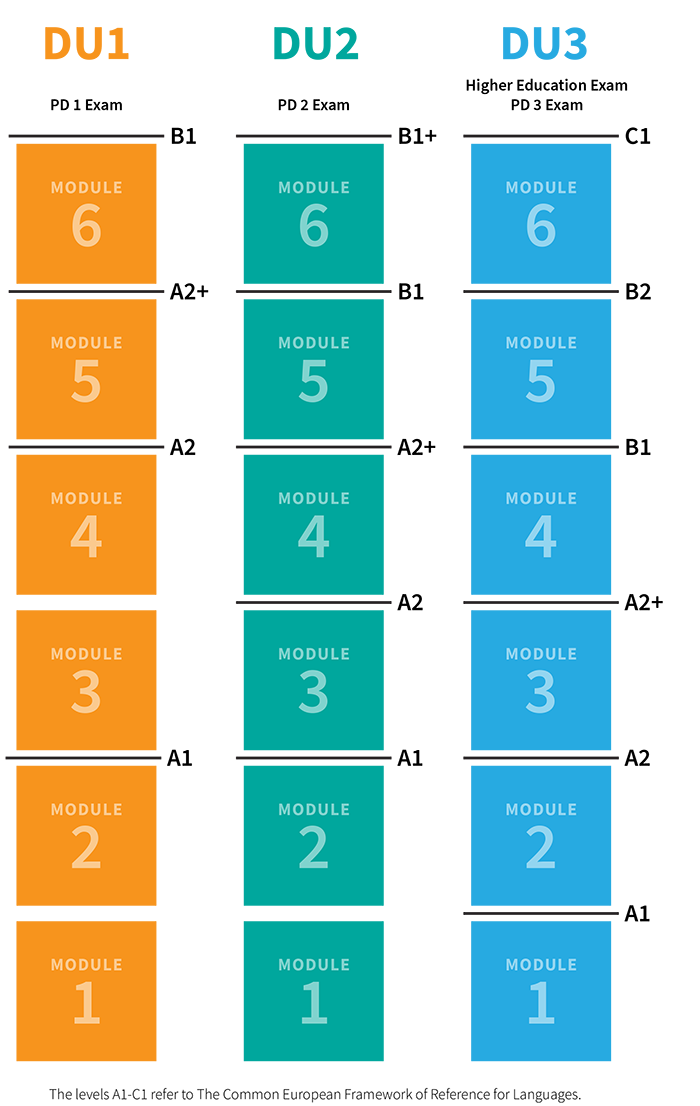 DU1

PD 1 Exam

B1

MODULE 6

A2+

MODULE 5

A2

MODULE 4

MODULE 3

A1

MODULE 2

MODULE 1

DU2

PD 2 Exam

B1+

MODULE 6

B1

MODULE 5

A2+

MODULE 4

A2

MODULE 3

A1

MODULE 2

MODULE 1

DU3

Higher Education Exam
PD 3 Exam

C1

MODULE 6

B2

MODULE 5

B1

MODULE 4

A2+

MODULE 3

A2

MODULE 2

A1

MODULE 1

The levels A1-C1 refer to The Common European Framework of Reference for Languages.